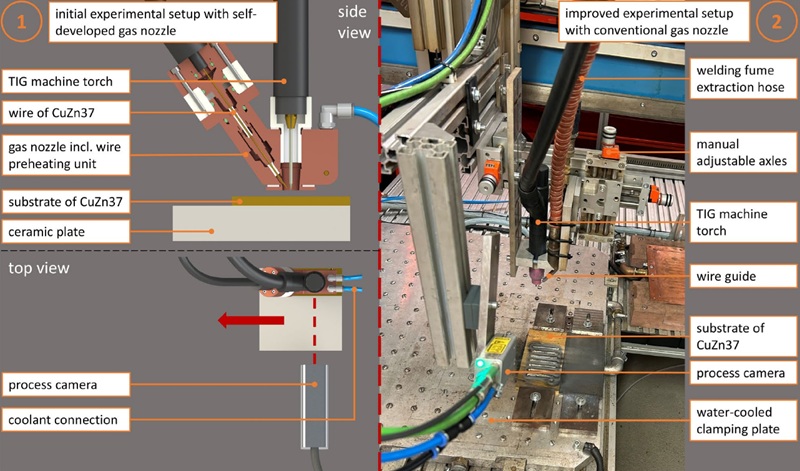 1

initial experimental setup with self-developed gas nozzle

side view

TIG machine torch

wire of CuZn37

gas nozzle incl. wire preheating unit

substrate of CuZn37

ceramic plate

top view

process camera

coolant connection

improved experimental setup with conventional gas nozzle

2

welding fume extraction hose

manual adjustable axles

TIG machine torch

wire guide

substrate of CuZn37

process camera

water-cooled clamping plate